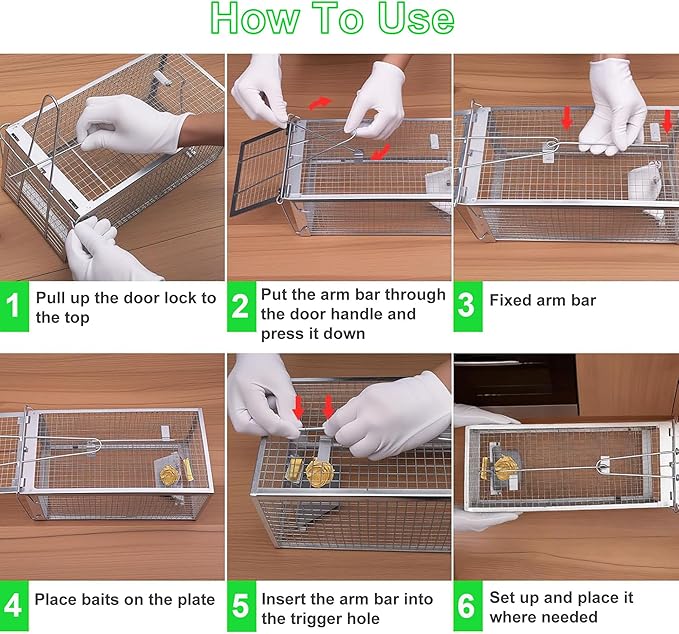 How To Use

1 Pull up the door lock to the top

2 Put the arm bar through the door handle and press it down

3 Fixed arm bar

4 Place baits on the plate

5 Insert the arm bar into the trigger hole

6 Set up and place it where needed