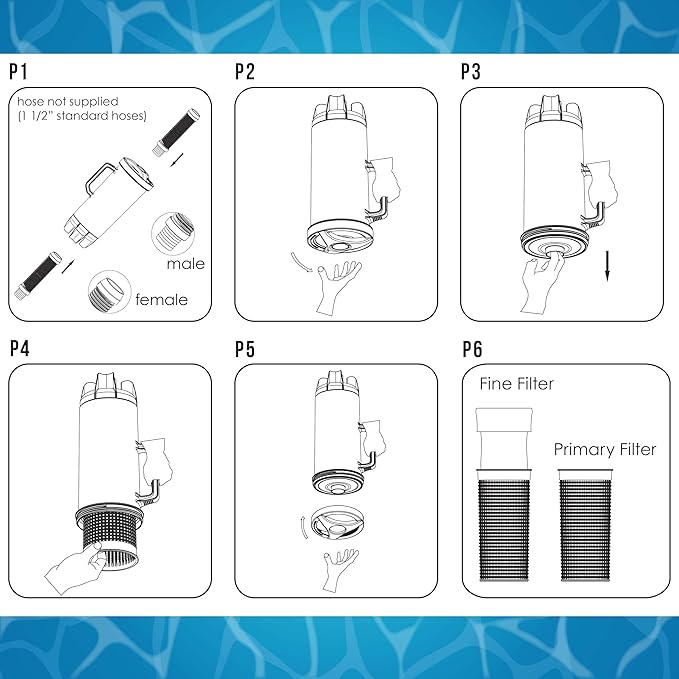 P1

hose not supplied (1 1/2" standard hoses)

male

female

P2

P3

P4

P5

P6

Fine Filter

Primary Filter