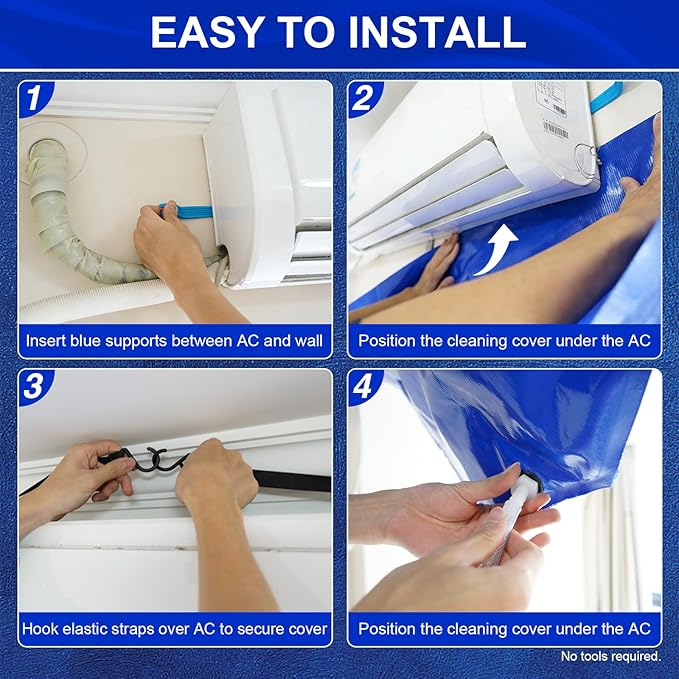 EASY TO INSTALL

1
Insert blue supports between AC and wall

2
Position the cleaning cover under the AC

3
Hook elastic straps over AC to secure cover

4
Position the cleaning cover under the AC

No tools required.