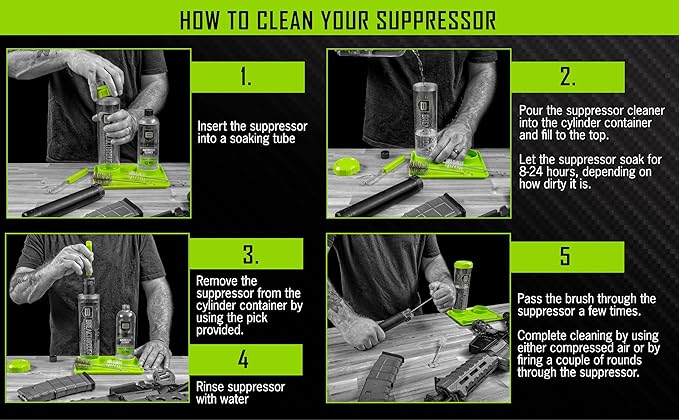 HOW TO CLEAN YOUR SUPPRESSOR

1.

Insert the suppressor into a soaking tube

2.

Pour the suppressor cleaner into the cylinder container and fill to the top.

Let the suppressor soak for 8-24 hours, depending on how dirty it is.

3.

Remove the suppressor from the cylinder container by using the pick provided.

4

Rinse suppressor with water

5

Pass the brush through the suppressor a few times.

Complete cleaning by using either compressed air or by firing a couple of rounds through the suppressor.