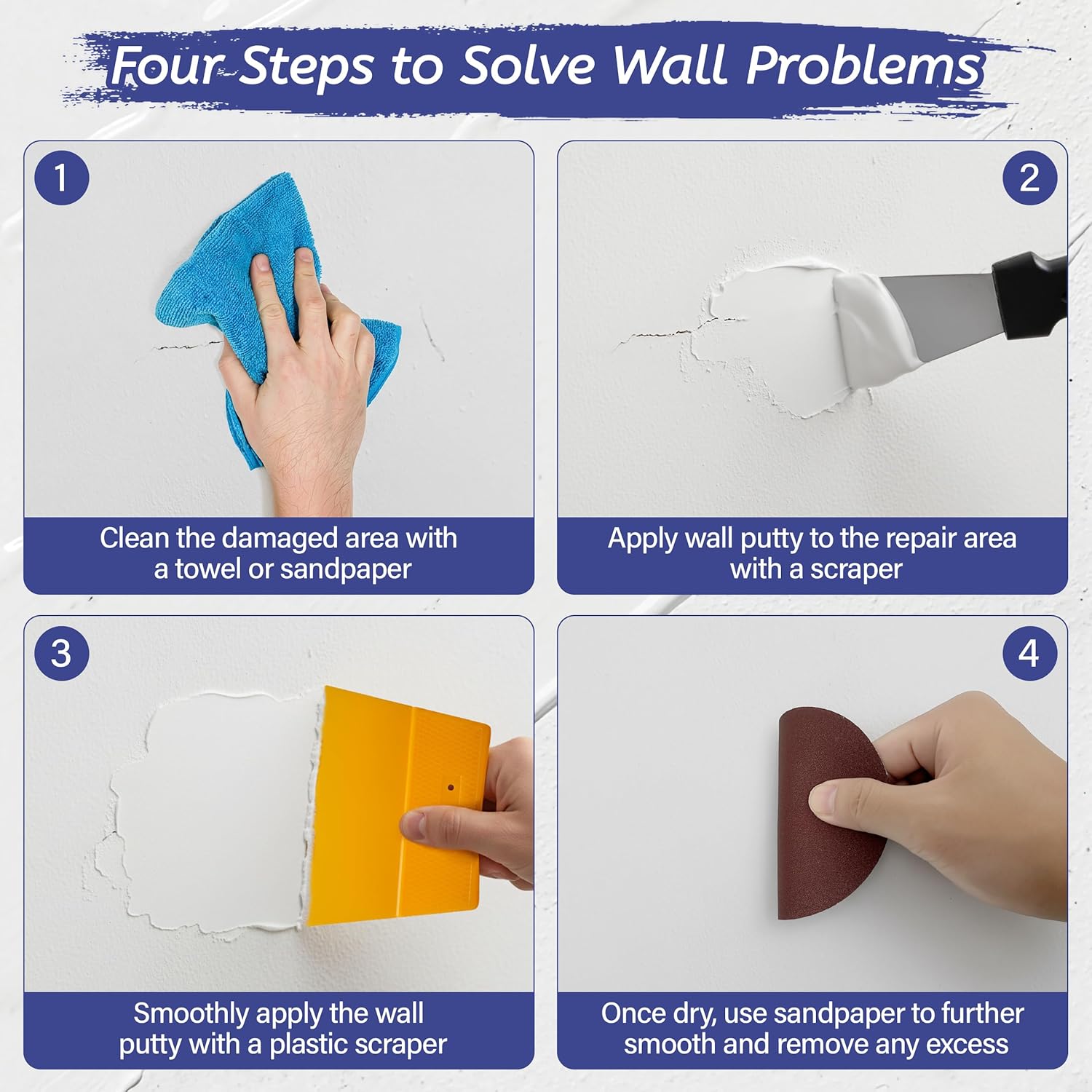 Four Steps to Solve Wall Problems

1

Clean the damaged area with a towel or sandpaper

2

Apply wall putty to the repair area with a scraper

3

Smoothly apply the wall putty with a plastic scraper

4

Once dry, use sandpaper to further smooth and remove any excess