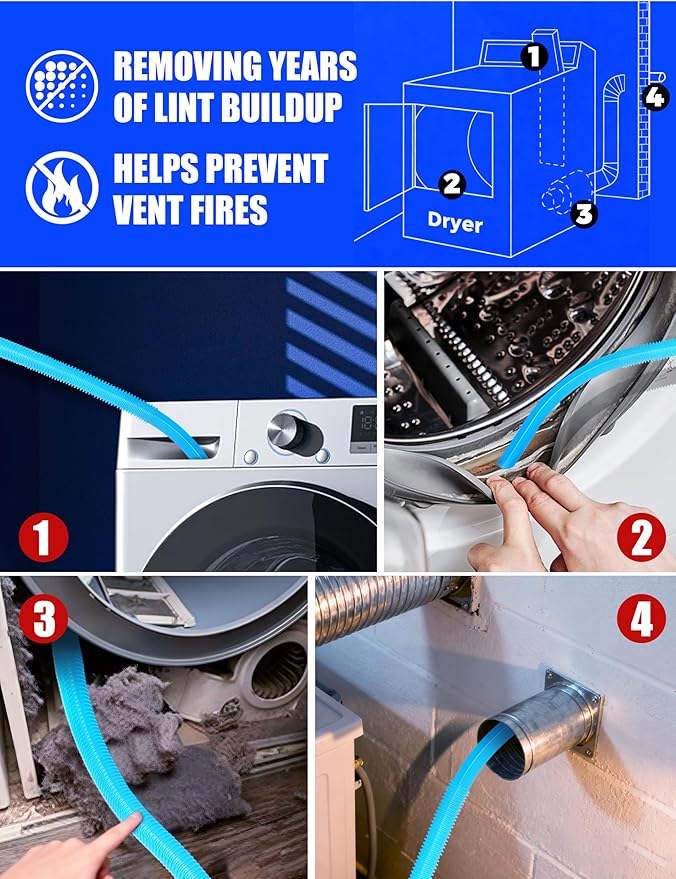 REMOVING YEARS OF LINT BUILDUP

HELPS PREVENT VENT FIRES

1

4

2

Dryer

3

1

2

3

4