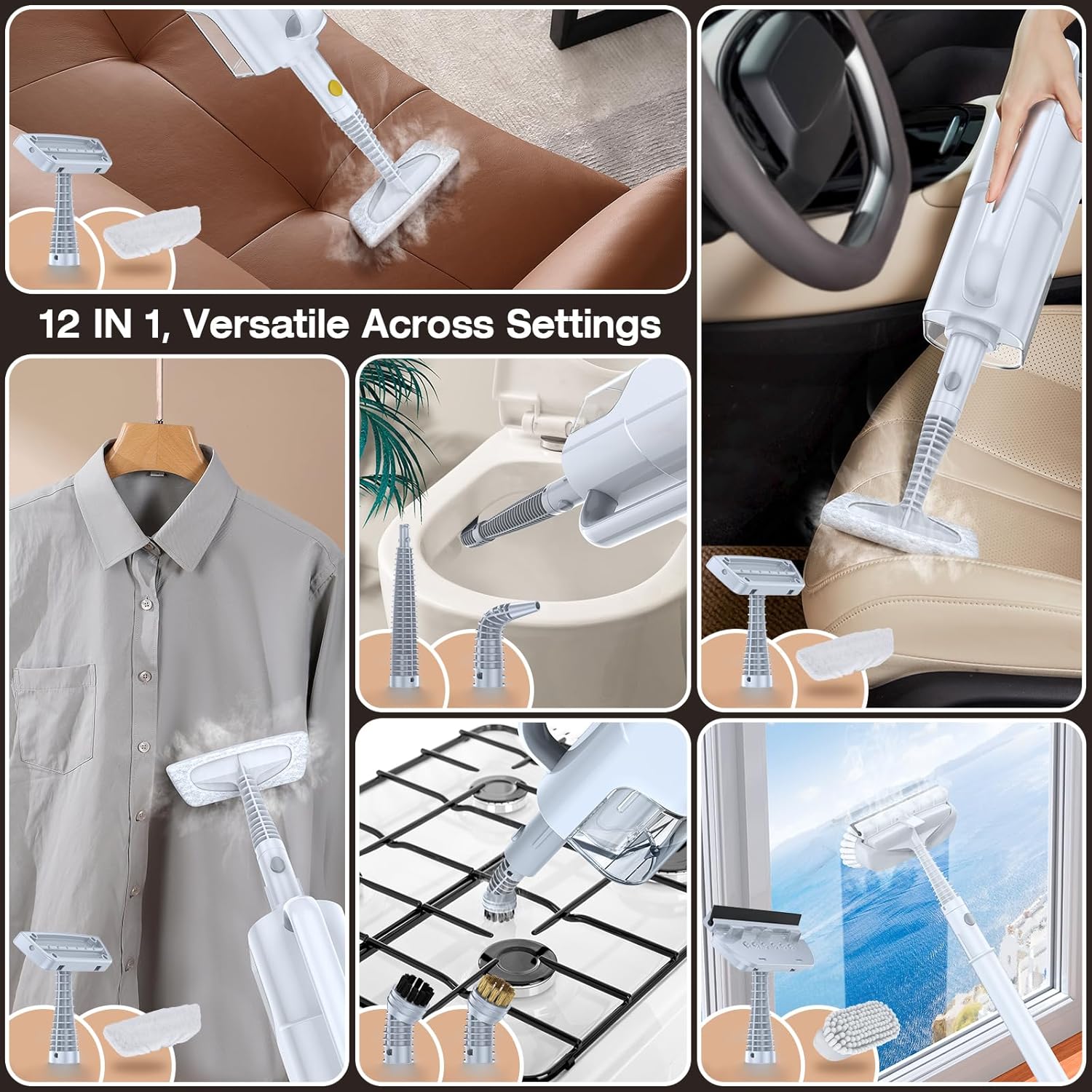 12 IN 1, Versatile Across Settings