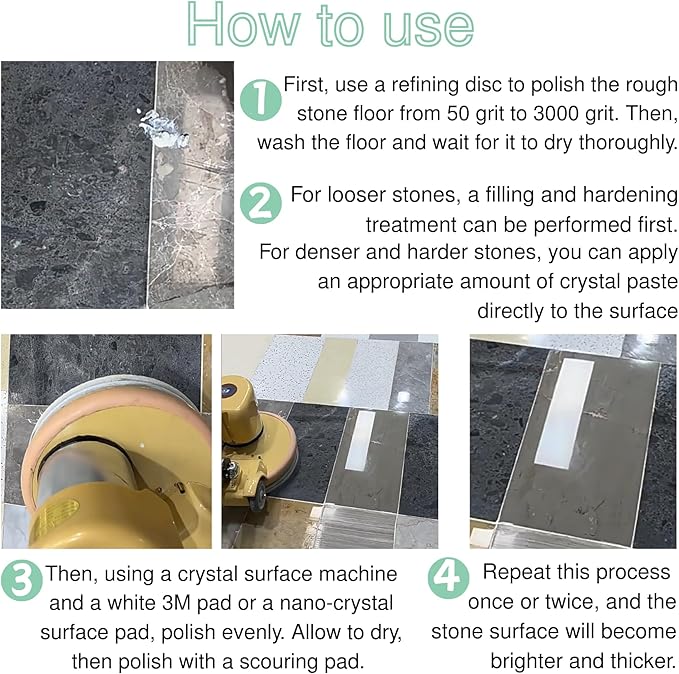 How to use

1 First, use a refining disc to polish the rough stone floor from 50 grit to 3000 grit. Then, wash the floor and wait for it to dry thoroughly.

2 For looser stones, a filling and hardening treatment can be performed first. For denser and harder stones, you can apply an appropriate amount of crystal paste directly to the surface

3 Then, using a crystal surface machine and a white 3M pad or a nano-crystal surface pad, polish evenly. Allow to dry, then polish with a scouring pad.

4 Repeat this process once or twice, and the stone surface will become brighter and thicker.