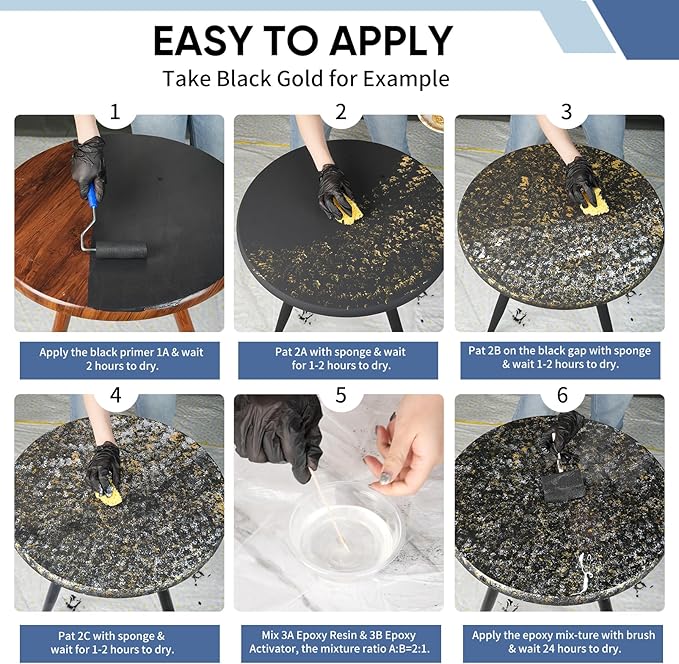 EASY TO APPLY
Take Black Gold for Example

1
Apply the black primer 1A & wait 2 hours to dry.

2
Pat 2A with sponge & wait for 1-2 hours to dry.

3
Pat 2B on the black gap with sponge & wait 1-2 hours to dry.

4
Pat 2C with sponge & wait for 1-2 hours to dry.

5
Mix 3A Epoxy Resin & 3B Epoxy Activator, the mixture ratio A:B=2:1.

6
Apply the epoxy mix-ture with brush & wait 24 hours to dry.