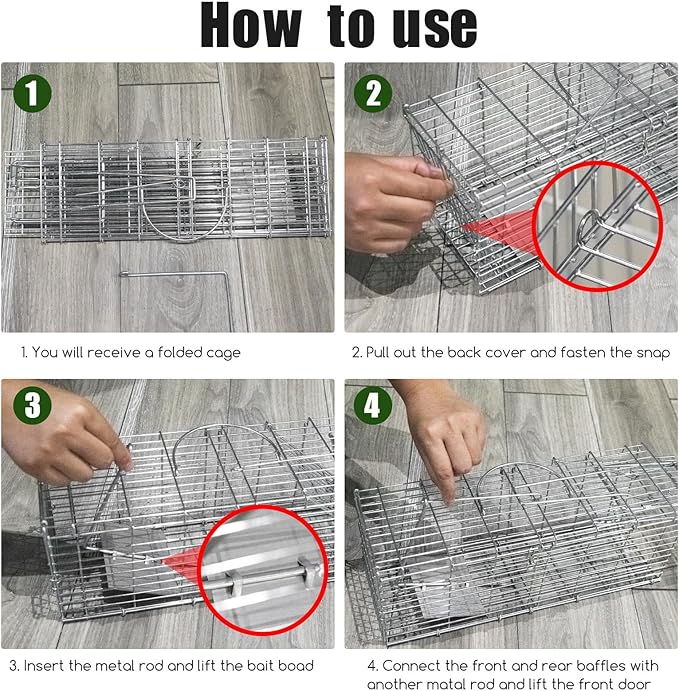 How to use

1

1. You will receive a folded cage

2

2. Pull out the back cover and fasten the snap

3

3. Insert the metal rod and lift the bait boad

4

4. Connect the front and rear baffles with another matal rod and lift the front door