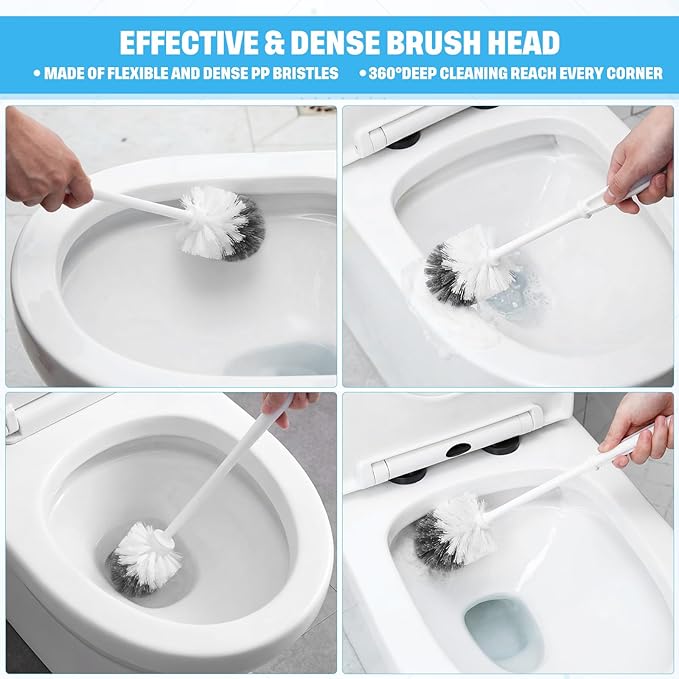 EFFECTIVE & DENSE BRUSH HEAD

• MADE OF FLEXIBLE AND DENSE PP BRISTLES • 360°DEEP CLEANING REACH EVERY CORNER