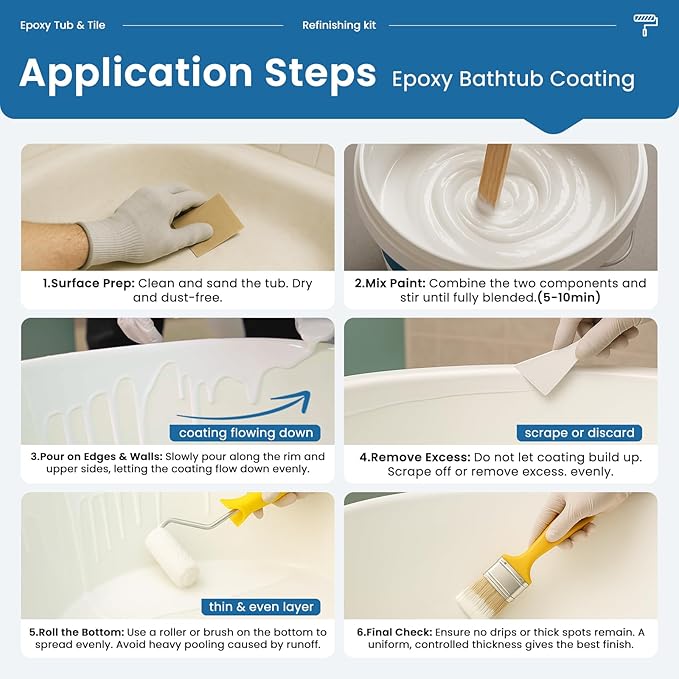 Epoxy Tub & Tile

Refinishing kit

Application Steps Epoxy Bathtub Coating

1.Surface Prep: Clean and sand the tub. Dry and dust-free.

2.Mix Paint: Combine the two components and stir until fully blended.(5-10min)

coating flowing down

3.Pour on Edges & Walls: Slowly pour along the rim and upper sides, letting the coating flow down evenly.

scrape or discard

4.Remove Excess: Do not let coating build up. Scrape off or remove excess. evenly.

thin & even layer

5.Roll the Bottom: Use a roller or brush on the bottom to spread evenly. Avoid heavy pooling caused by runoff.

6.Final Check: Ensure no drips or thick spots remain. A uniform, controlled thickness gives the best finish.