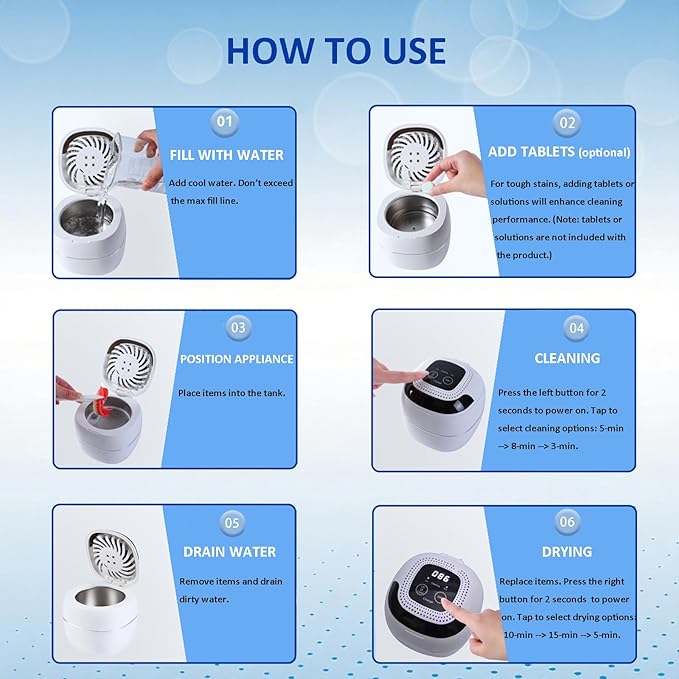 HOW TO USE

01
FILL WITH WATER
Add cool water. Don't exceed the max fill line.

02
ADD TABLETS (optional)
For tough stains, adding tablets or solutions will enhance cleaning performance. (Note: tablets or solutions are not included with the product.)

03
POSITION APPLIANCE
Place items into the tank.

04
CLEANING
Press the left button for 2 seconds to power on. Tap to select cleaning options: 5-min --> 8-min --> 3-min.

05
DRAIN WATER
Remove items and drain dirty water.

06
DRYING
Replace items. Press the right button for 2 seconds to power on. Tap to select drying options: 10-min --> 15-min --> 5-min.

086