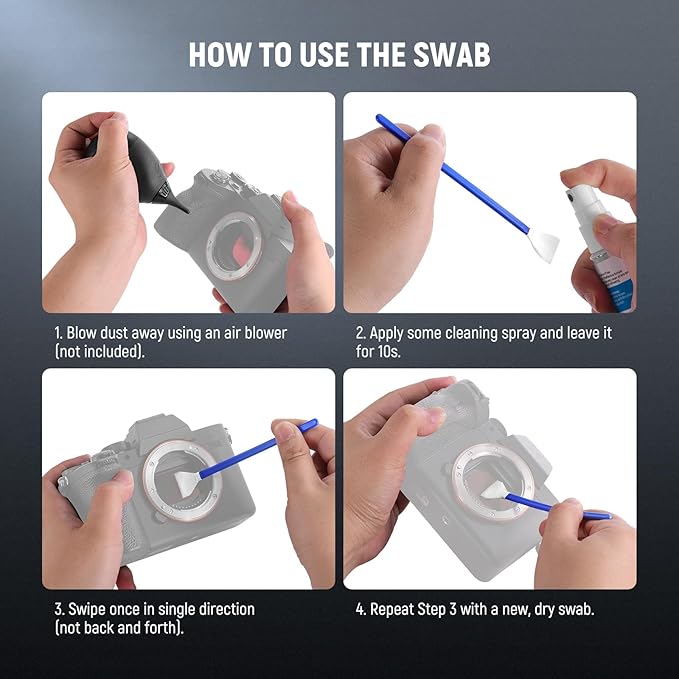 HOW TO USE THE SWAB

1. Blow dust away using an air blower (not included).

2. Apply some cleaning spray and leave it for 10s.

3. Swipe once in single direction (not back and forth).

4. Repeat Step 3 with a new, dry swab.