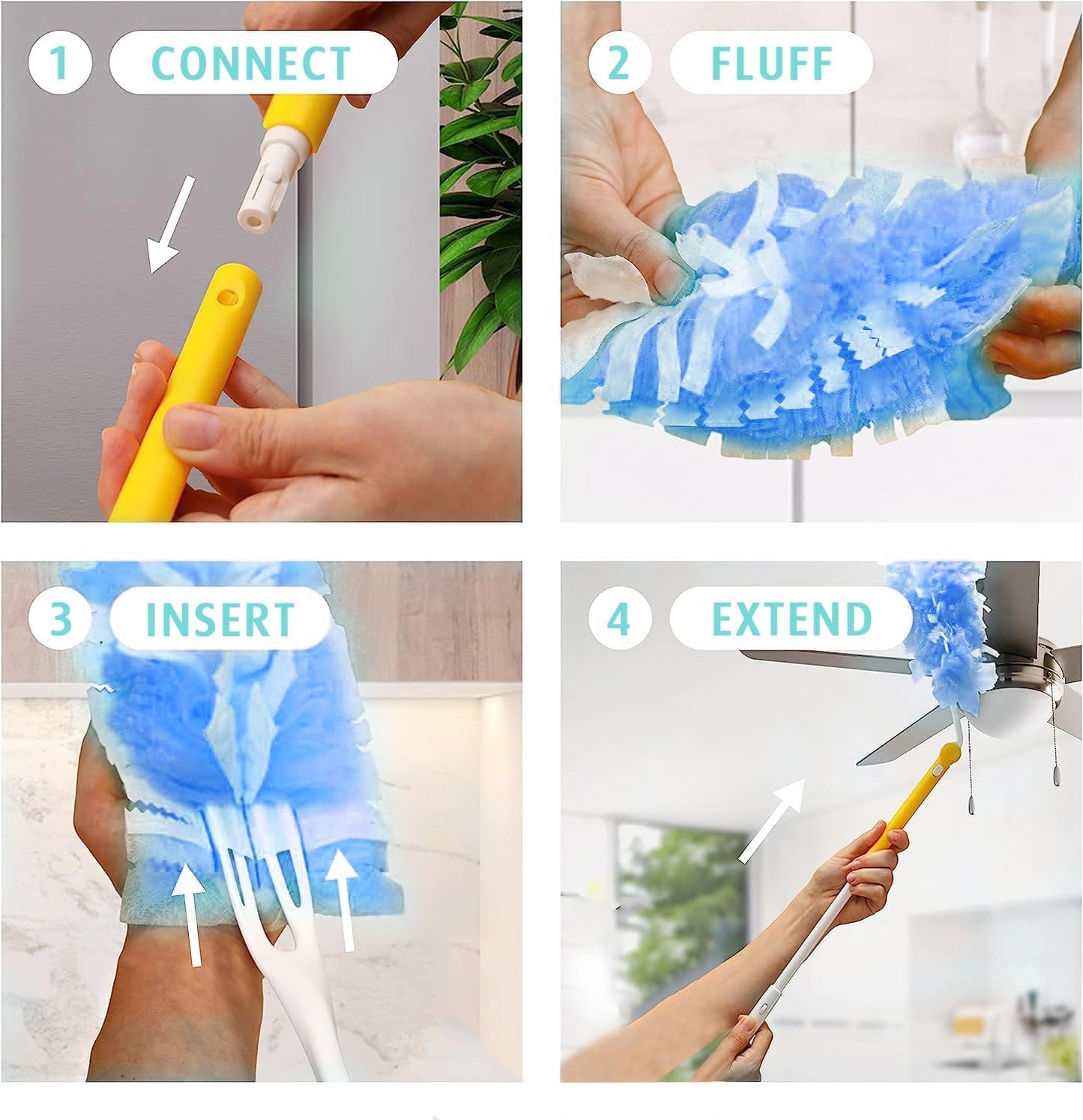 1 CONNECT

2 FLUFF

3 INSERT

4 EXTEND