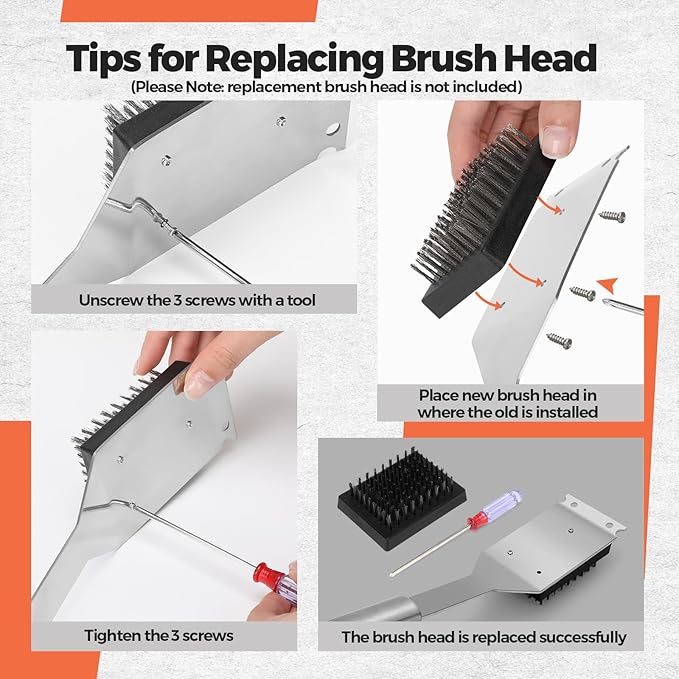 Tips for Replacing Brush Head
(Please Note: replacement brush head is not included)

Unscrew the 3 screws with a tool

Place new brush head in where the old is installed

Tighten the 3 screws

The brush head is replaced successfully