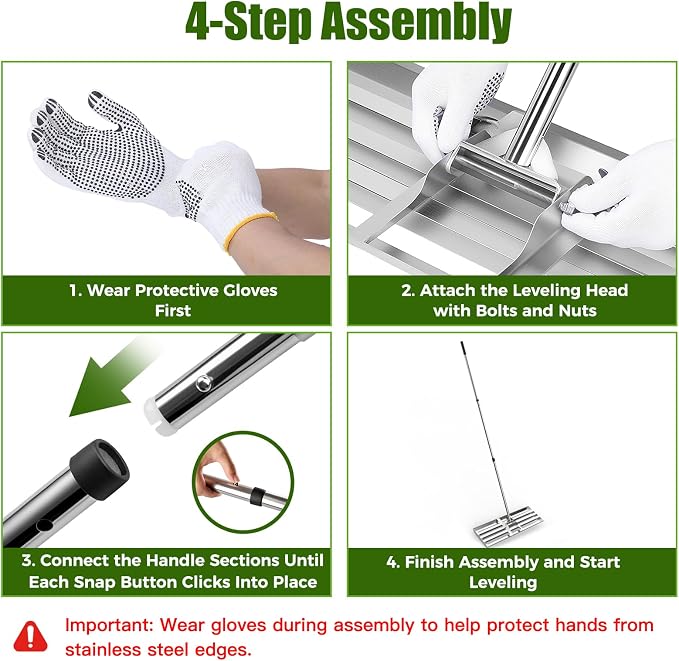 4-Step Assembly

1. Wear Protective Gloves First

2. Attach the Leveling Head with Bolts and Nuts

3. Connect the Handle Sections Until Each Snap Button Clicks Into Place

4. Finish Assembly and Start Leveling

Important: Wear gloves during assembly to help protect hands from stainless steel edges.