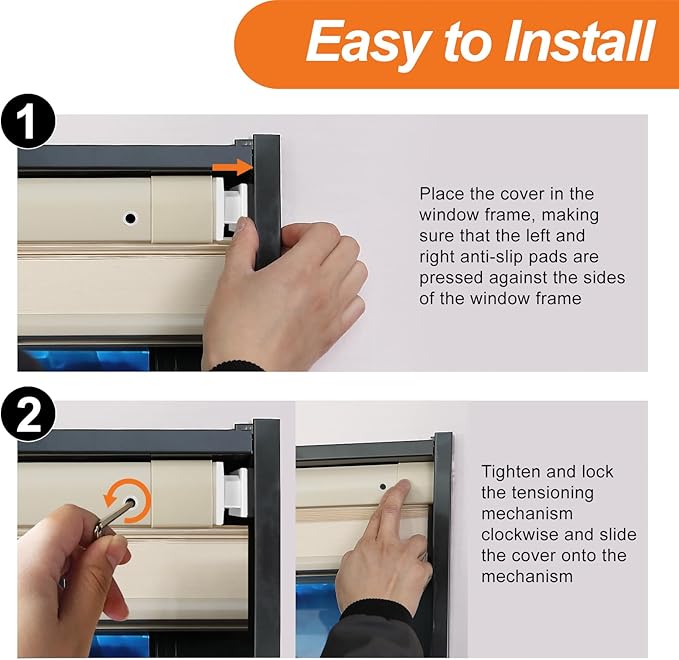 Easy to Install

1

Place the cover in the window frame, making sure that the left and right anti-slip pads are pressed against the sides of the window frame

2

Tighten and lock the tensioning mechanism clockwise and slide the cover onto the mechanism