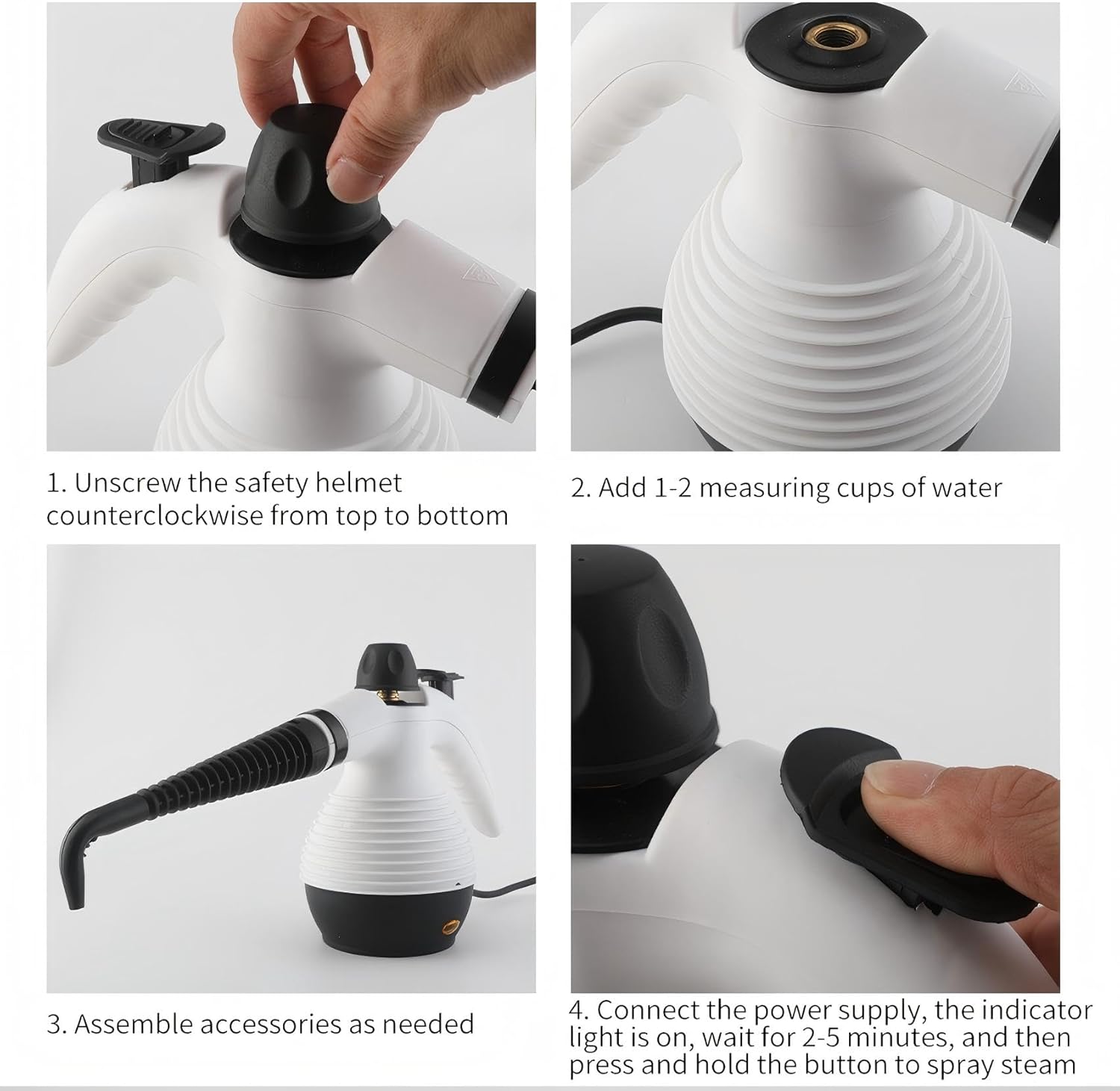 1. Unscrew the safety helmet counterclockwise from top to bottom

2. Add 1-2 measuring cups of water

3. Assemble accessories as needed

4. Connect the power supply, the indicator light is on, wait for 2-5 minutes, and then press and hold the button to spray steam