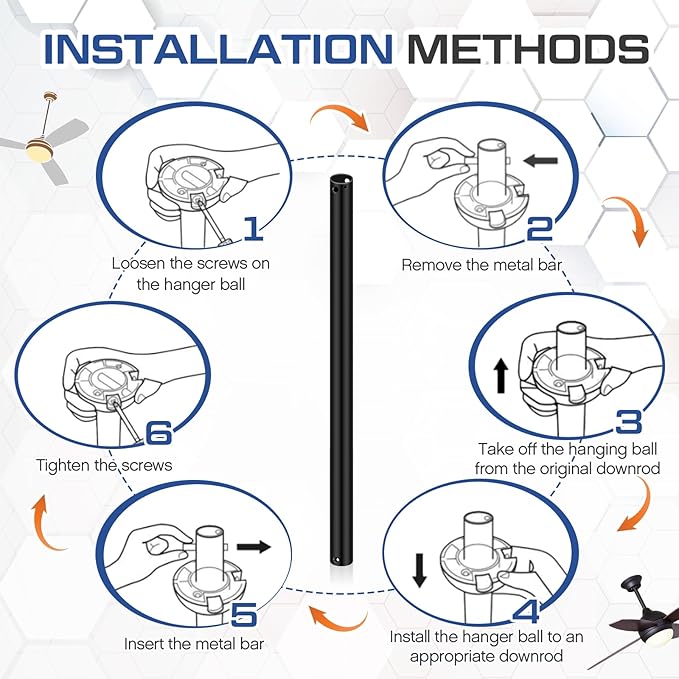 INSTALLATION METHODS

1
Loosen the screws on the hanger ball

2
Remove the metal bar

3
Take off the hanging ball from the original downrod

4
Install the hanger ball to an appropriate downrod

5
Insert the metal bar

6
Tighten the screws