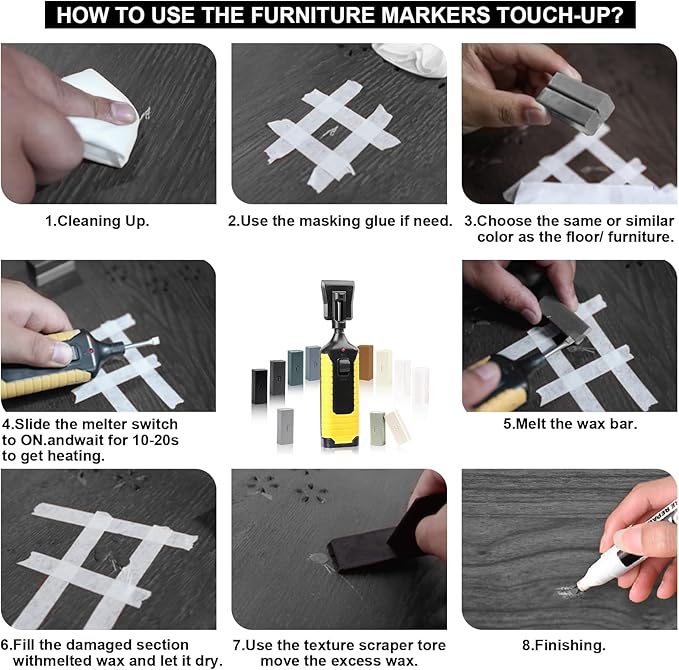 HOW TO USE THE FURNITURE MARKERS TOUCH-UP?

1.Cleaning Up.

2.Use the masking glue if need.

3.Choose the same or similar color as the floor/ furniture.

4.Slide the melter switch to ON.andwait for 10-20s to get heating.

5.Melt the wax bar.

6.Fill the damaged section withmelted wax and let it dry.

7.Use the texture scraper tore move the excess wax.

8.Finishing.