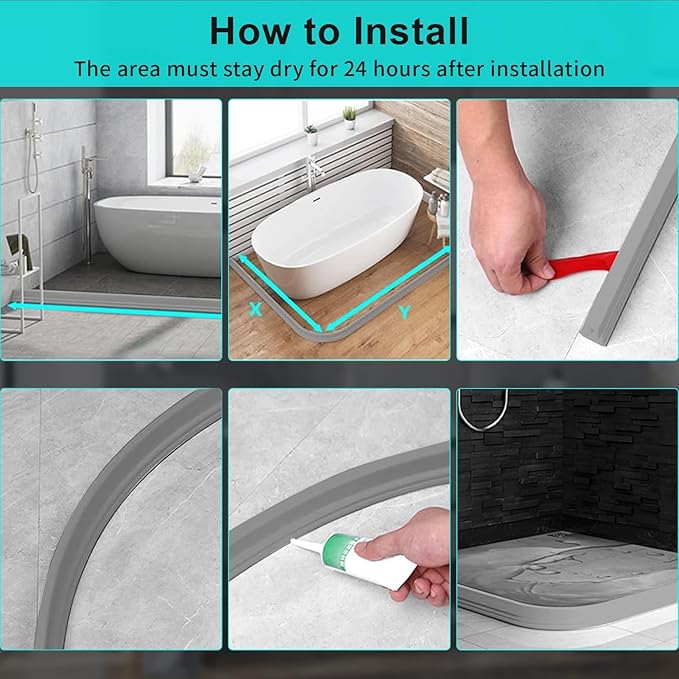 How to Install
The area must stay dry for 24 hours after installation

X
Y