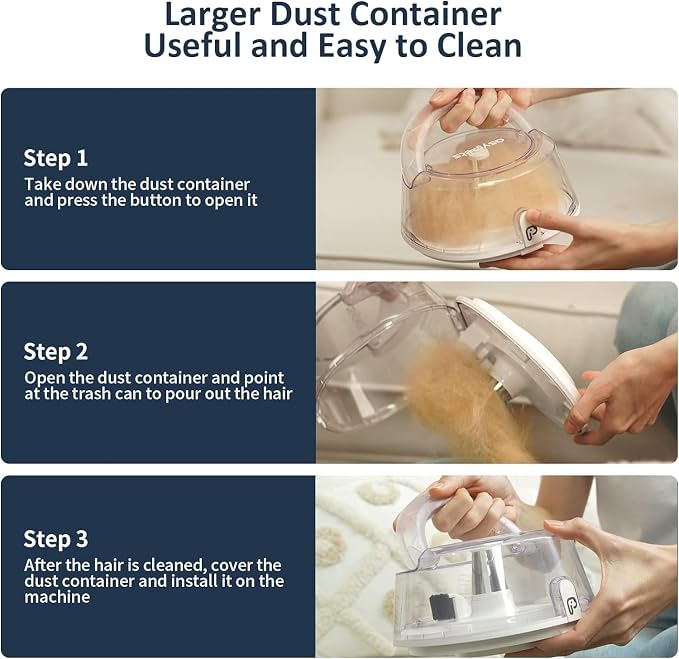 Larger Dust Container
Useful and Easy to Clean

Step 1

Take down the dust container and press the button to open it

Step 2

Open the dust container and point at the trash can to pour out the hair

Step 3

After the hair is cleaned, cover the dust container and install it on the machine