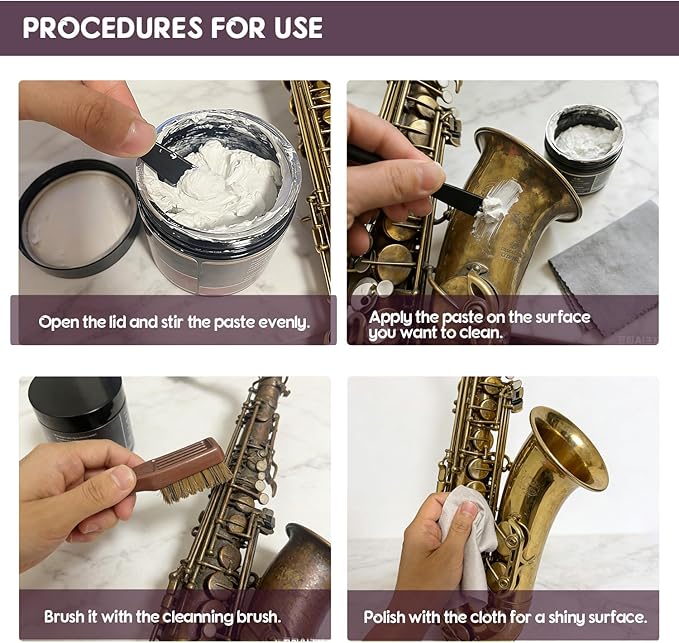 PROCEDURES FOR USE

Open the lid and stir the paste evenly.

Apply the paste on the surface you want to clean.

Brush it with the cleanning brush.

Polish with the cloth for a shiny surface.