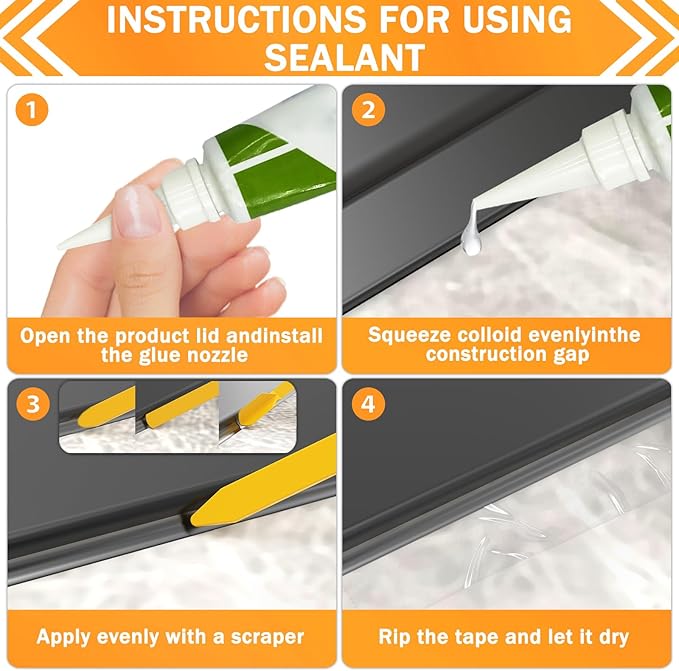 INSTRUCTIONS FOR USING SEALANT

1

Open the product lid andinstall the glue nozzle

2

Squeeze colloid evenlyinthe construction gap

3

Apply evenly with a scraper

4

Rip the tape and let it dry