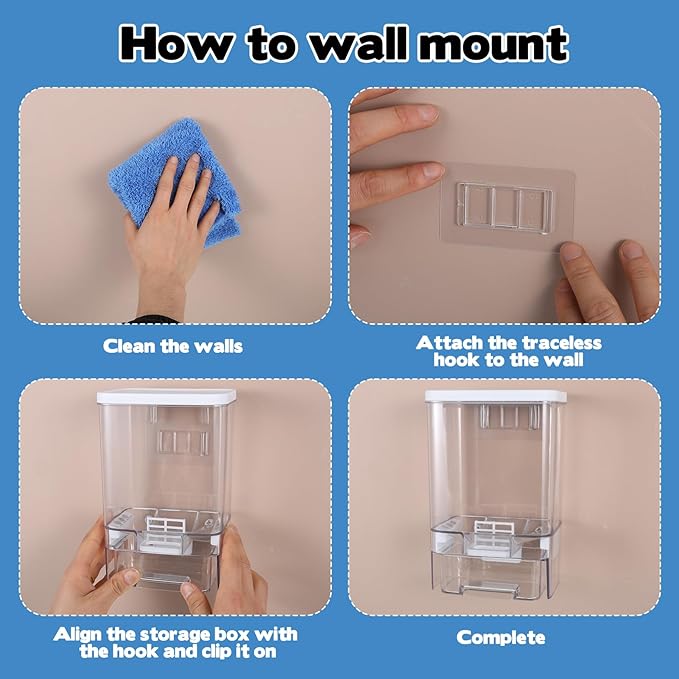 How to wall mount

Clean the walls

Attach the traceless hook to the wall

Align the storage box with the hook and clip it on

Complete