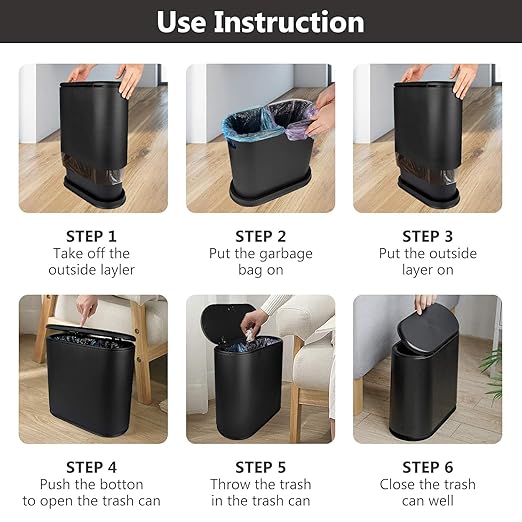 Use Instruction

STEP 1
Take off the outside layler

STEP 2
Put the garbage bag on

STEP 3
Put the outside layer on

STEP 4
Push the botton to open the trash can

STEP 5
Throw the trash in the trash can

STEP 6
Close the trash can well