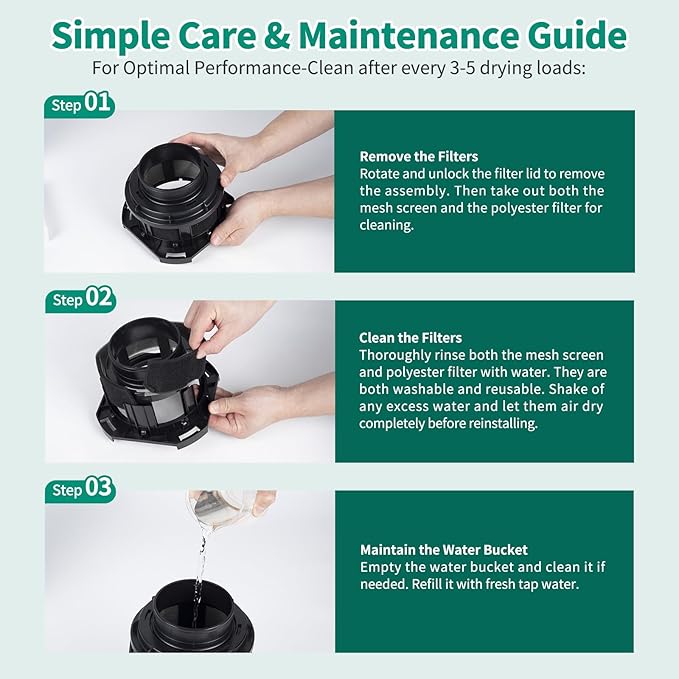 Simple Care & Maintenance Guide
For Optimal Performance-Clean after every 3-5 drying loads:

Step 01

Remove the Filters
Rotate and unlock the filter lid to remove the assembly. Then take out both the mesh screen and the polyester filter for cleaning.

Step 02

Clean the Filters
Thoroughly rinse both the mesh screen and polyester filter with water. They are both washable and reusable. Shake of any excess water and let them air dry completely before reinstalling.

Step 03

Maintain the Water Bucket
Empty the water bucket and clean it if needed. Refill it with fresh tap water.