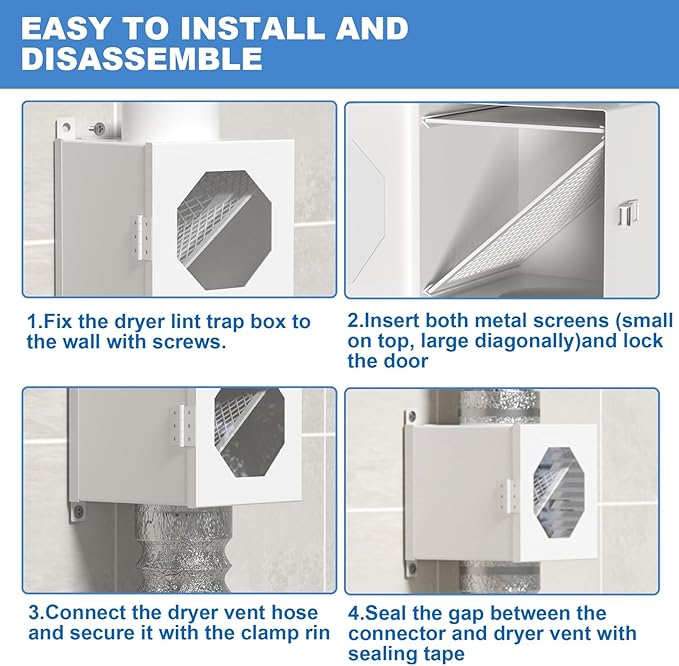 EASY TO INSTALL AND DISASSEMBLE

1.Fix the dryer lint trap box to the wall with screws.

2.Insert both metal screens (small on top, large diagonally)and lock the door

3.Connect the dryer vent hose and secure it with the clamp rin

4.Seal the gap between the connector and dryer vent with sealing tape