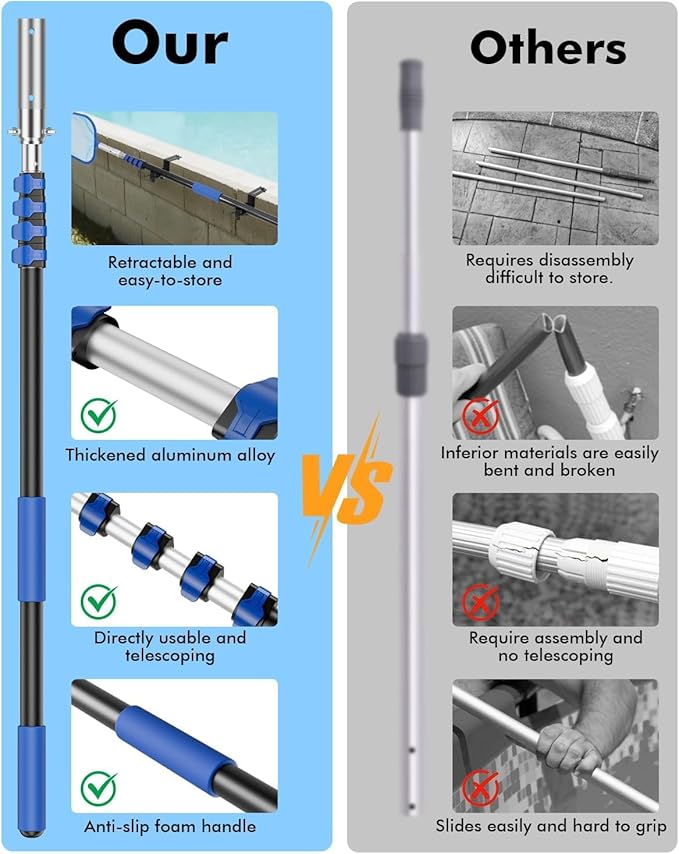 Our

Retractable and easy-to-store

Thickened aluminum alloy

Directly usable and telescoping

Anti-slip foam handle

VS

Others

Requires disassembly difficult to store.

Inferior materials are easily bent and broken

Require assembly and no telescoping

Slides easily and hard to grip