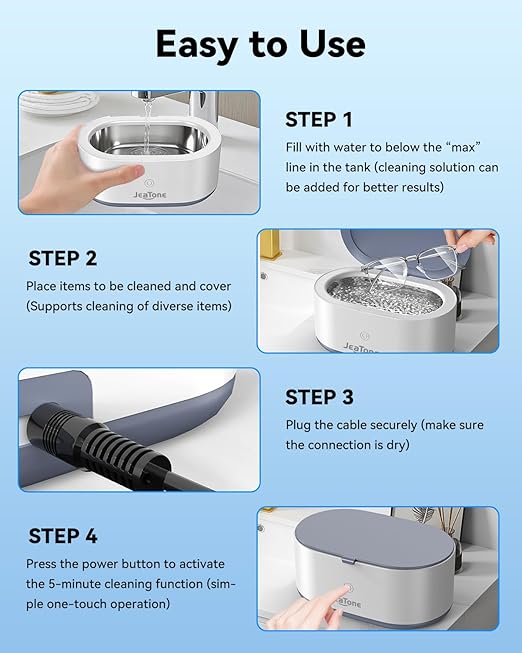 Easy to Use

JeaTone

STEP 1
Fill with water to below the “max” line in the tank (cleaning solution can be added for better results)

STEP 2
Place items to be cleaned and cover (Supports cleaning of diverse items)

JeaTone

STEP 3
Plug the cable securely (make sure the connection is dry)

STEP 4
Press the power button to activate the 5-minute cleaning function (simple one-touch operation)

JeaTone