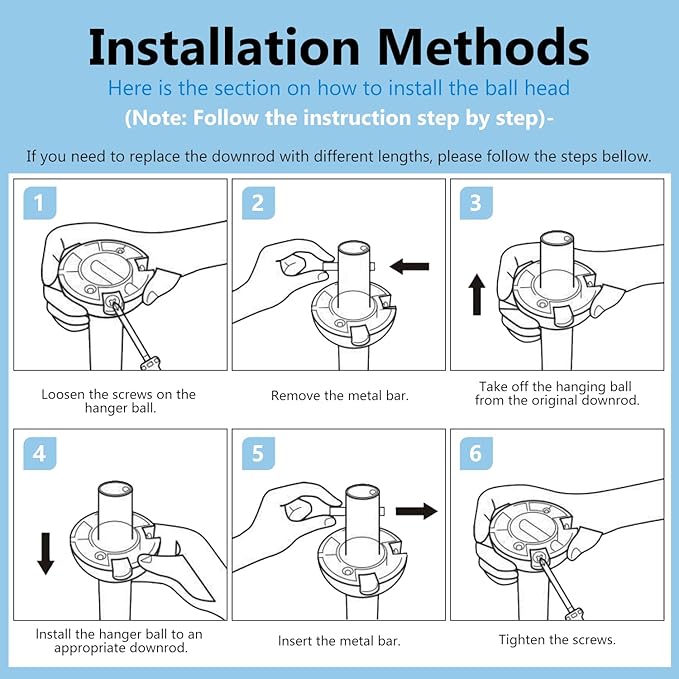 Installation Methods

Here is the section on how to install the ball head

(Note: Follow the instruction step by step)-

If you need to replace the downrod with different lengths, please follow the steps bellow.

1

Loosen the screws on the hanger ball.

2

Remove the metal bar.

3

Take off the hanging ball from the original downrod.

4

Install the hanger ball to an appropriate downrod.

5

Insert the metal bar.

6

Tighten the screws.