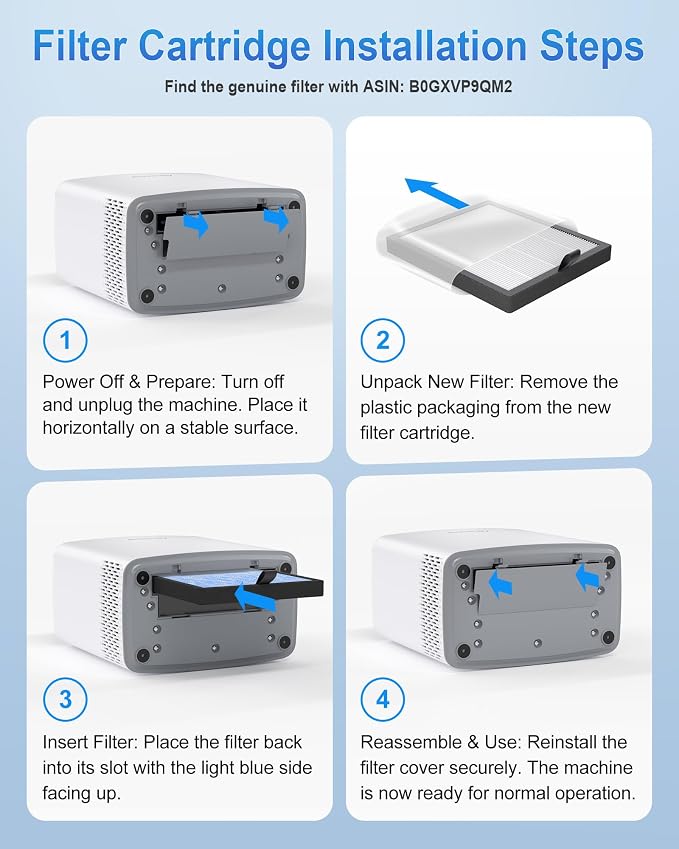 Filter Cartridge Installation Steps

Find the genuine filter with ASIN: B0GXVP9QM2

1

Power Off & Prepare: Turn off and unplug the machine. Place it horizontally on a stable surface.

2

Unpack New Filter: Remove the plastic packaging from the new filter cartridge.

3

Insert Filter: Place the filter back into its slot with the light blue side facing up.

4

Reassemble & Use: Reinstall the filter cover securely. The machine is now ready for normal operation.