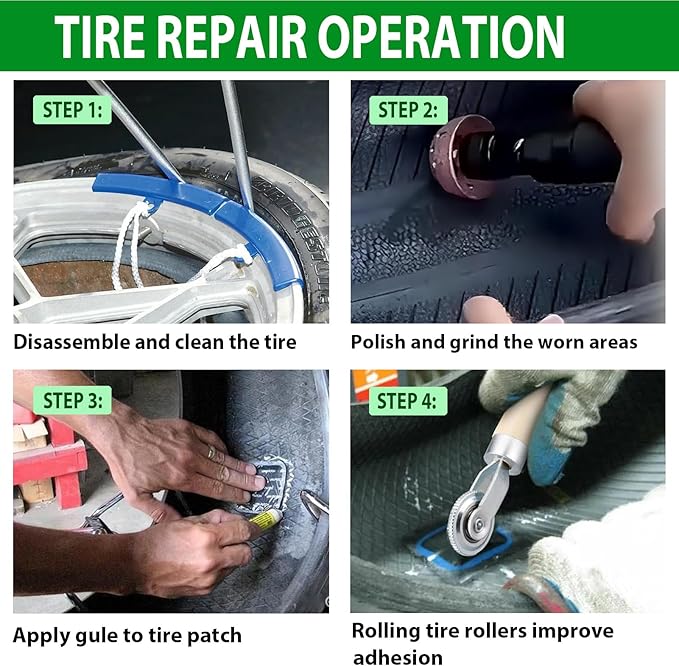 TIRE REPAIR OPERATION

STEP 1:

Disassemble and clean the tire

STEP 2:

Polish and grind the worn areas

STEP 3:

Apply gule to tire patch

STEP 4:

Rolling tire rollers improve adhesion