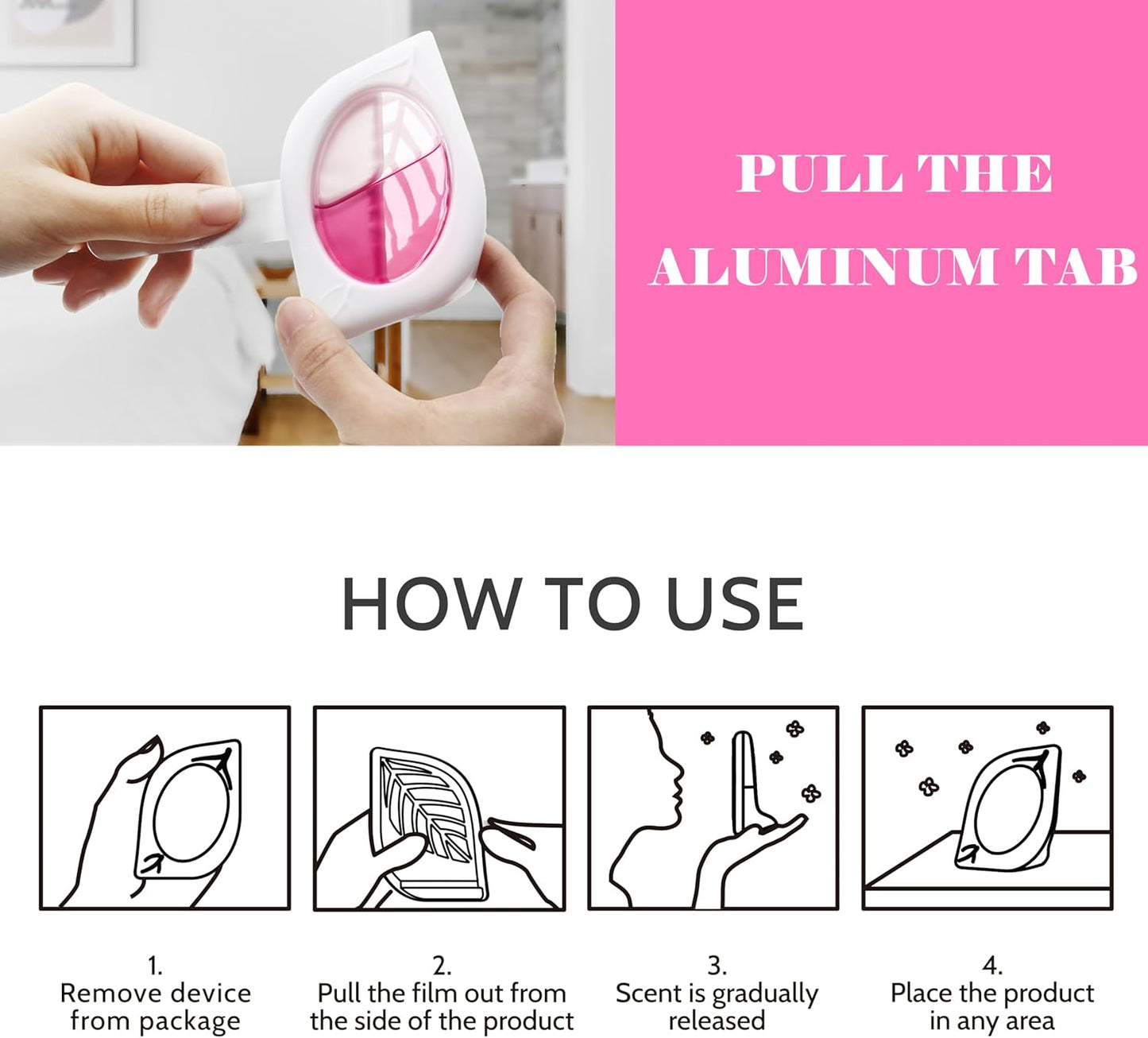 PULL THE ALUMINUM TAB

HOW TO USE

1.
Remove device from package

2.
Pull the film out from the side of the product

3.
Scent is gradually released

4.
Place the product in any area