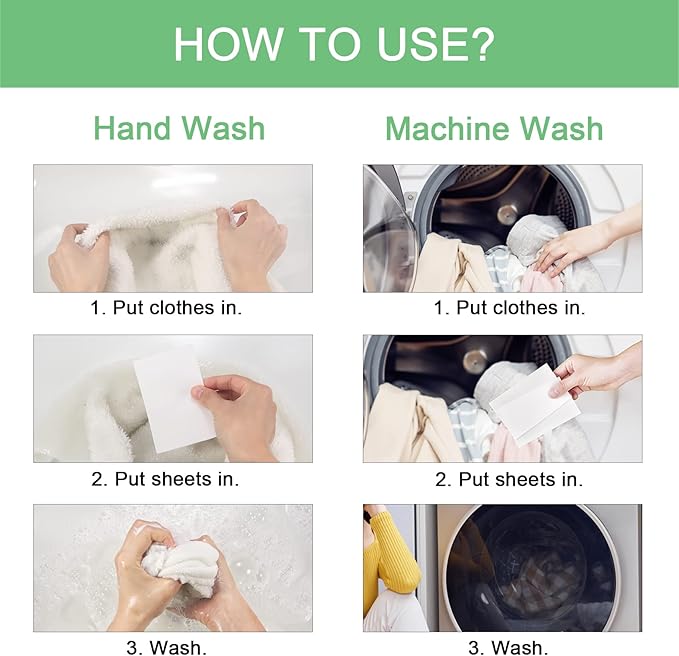 HOW TO USE?

Hand Wash

1. Put clothes in.

2. Put sheets in.

3. Wash.

Machine Wash

1. Put clothes in.

2. Put sheets in.

3. Wash.