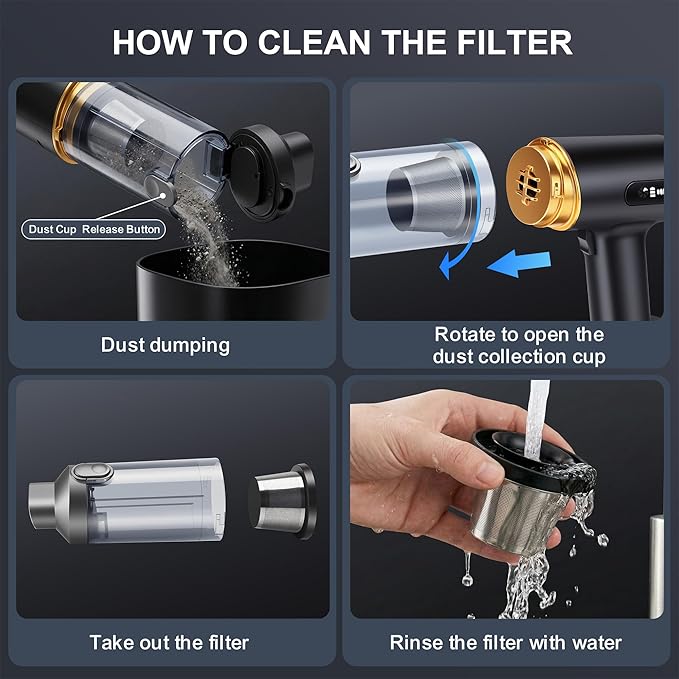 HOW TO CLEAN THE FILTER

Dust Cup Release Button

Dust dumping

Rotate to open the dust collection cup

Take out the filter

Rinse the filter with water