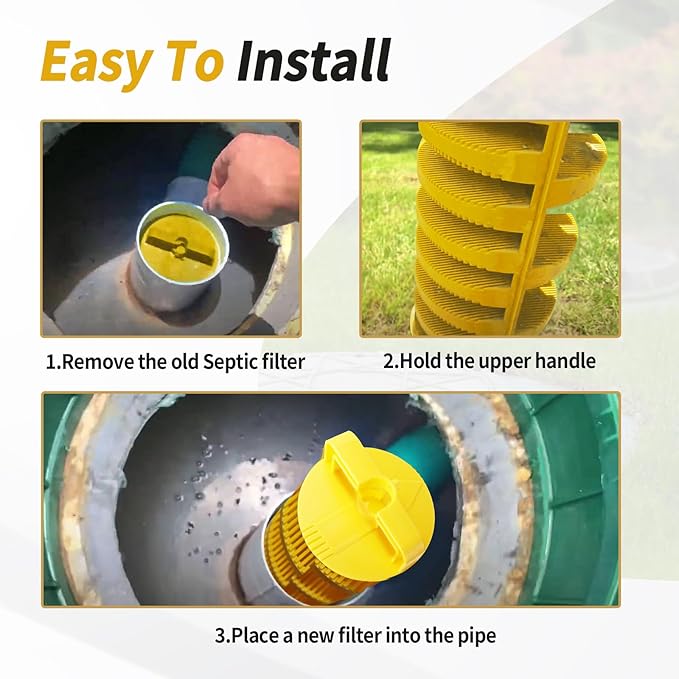 Easy To Install

1.Remove the old Septic filter

2.Hold the upper handle

3.Place a new filter into the pipe