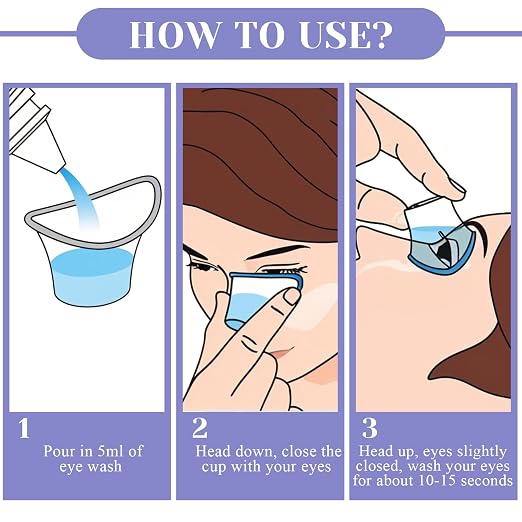 HOW TO USE?

1
Pour in 5ml of eye wash

2
Head down, close the cup with your eyes

3
Head up, eyes slightly closed, wash your eyes for about 10-15 seconds