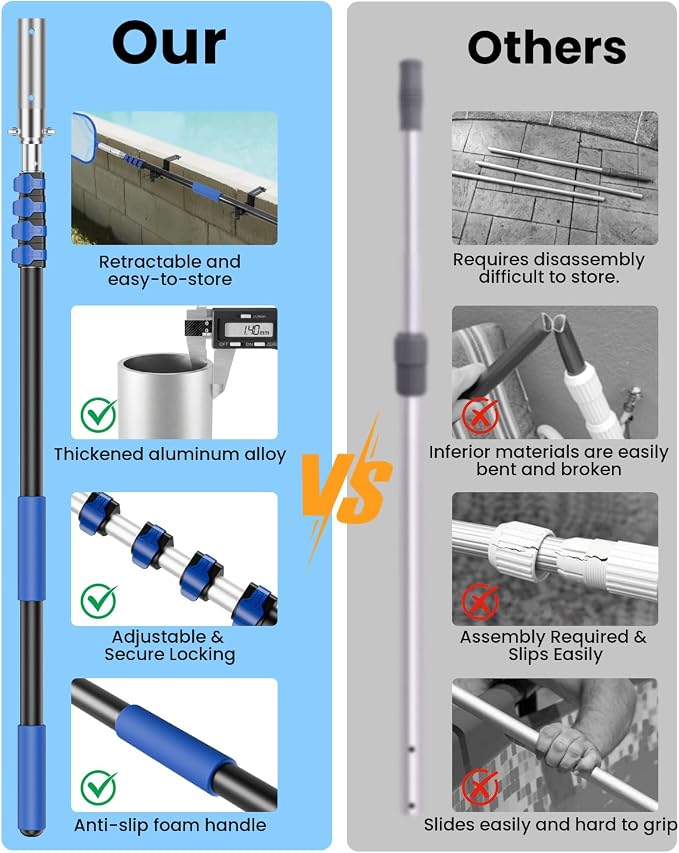 Our

Retractable and easy-to-store

Thickened aluminum alloy

Adjustable & Secure Locking

Anti-slip foam handle

VS

Others

Requires disassembly difficult to store.

Inferior materials are easily bent and broken

Assembly Required & Slips Easily

Slides easily and hard to grip