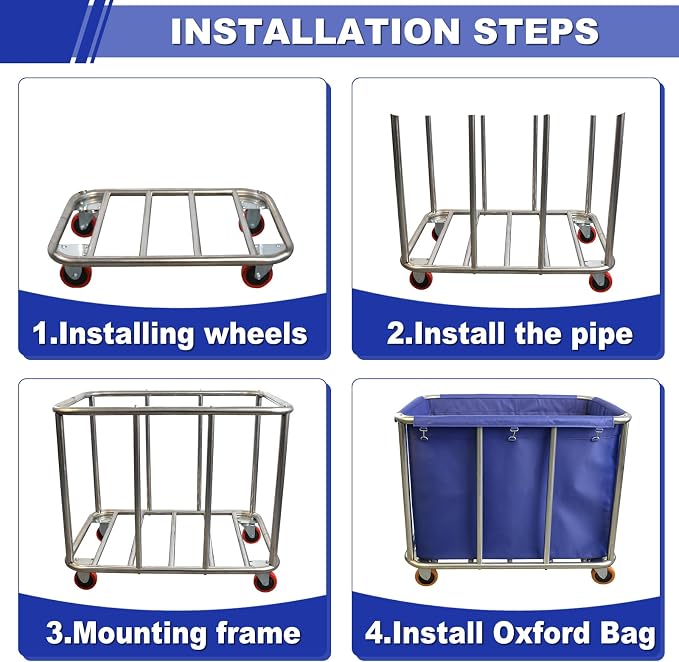 INSTALLATION STEPS

1.Installing wheels

2.Install the pipe

3.Mounting frame

4.Install Oxford Bag