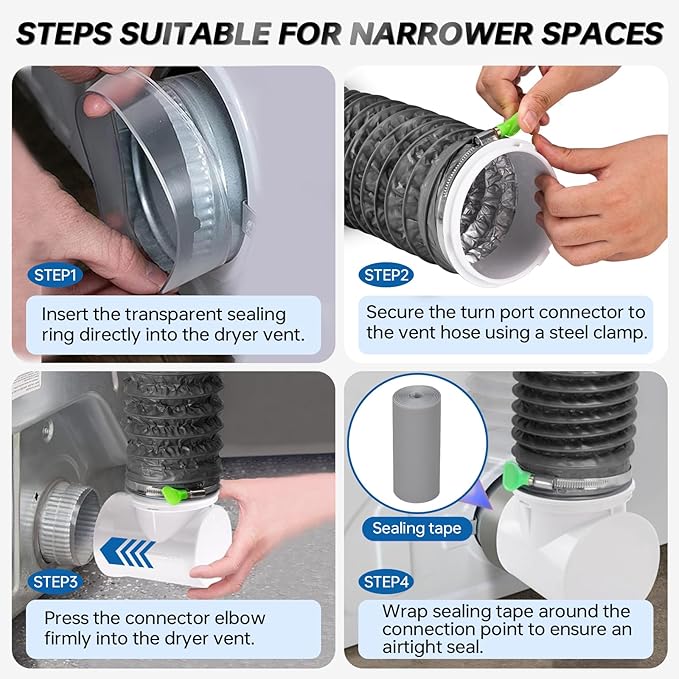 STEPS SUITABLE FOR NARROWER SPACES

STEP1

Insert the transparent sealing ring directly into the dryer vent.

STEP2

Secure the turn port connector to the vent hose using a steel clamp.

STEP3

Press the connector elbow firmly into the dryer vent.

Sealing tape

STEP4

Wrap sealing tape around the connection point to ensure an airtight seal.