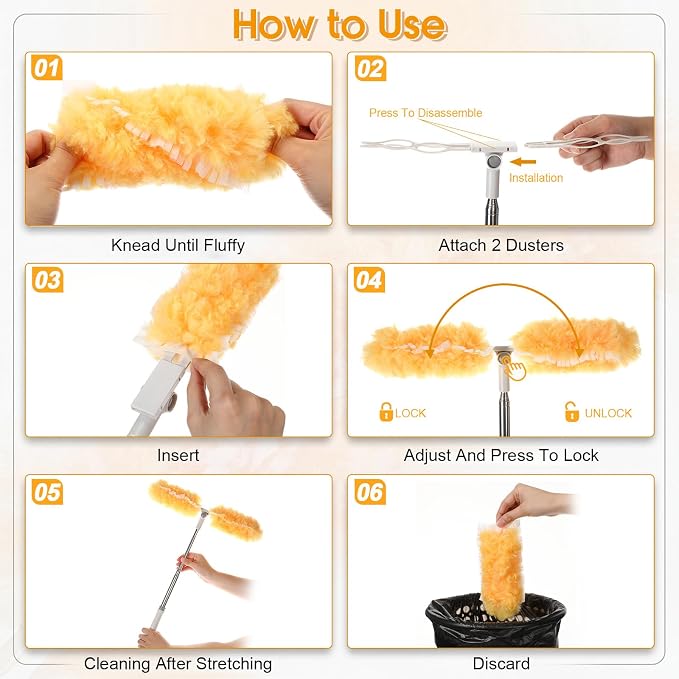 How to Use

01

Knead Until Fluffy

02

Press To Disassemble

Installation

Attach 2 Dusters

03

Insert

04

LOCK

UNLOCK

Adjust And Press To Lock

05

Cleaning After Stretching

06

Discard