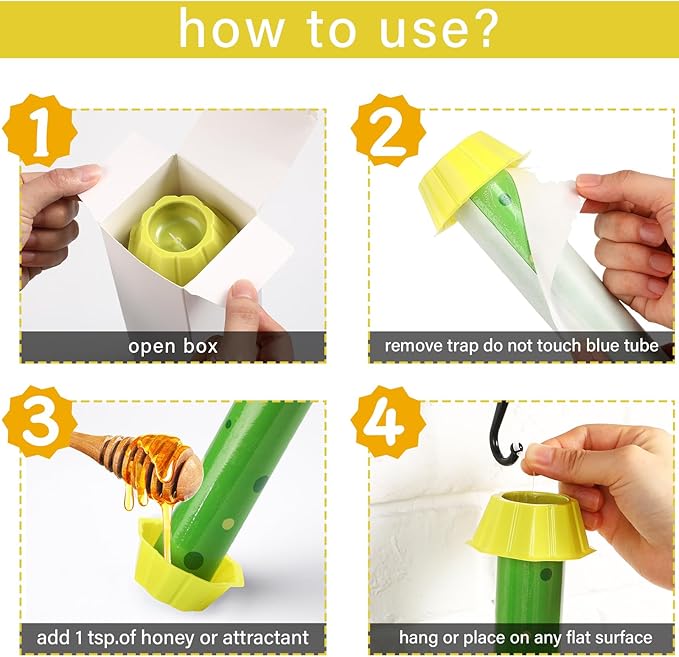 how to use?

1

open box

2

remove trap do not touch blue tube

3

add 1 tsp.of honey or attractant

4

hang or place on any flat surface