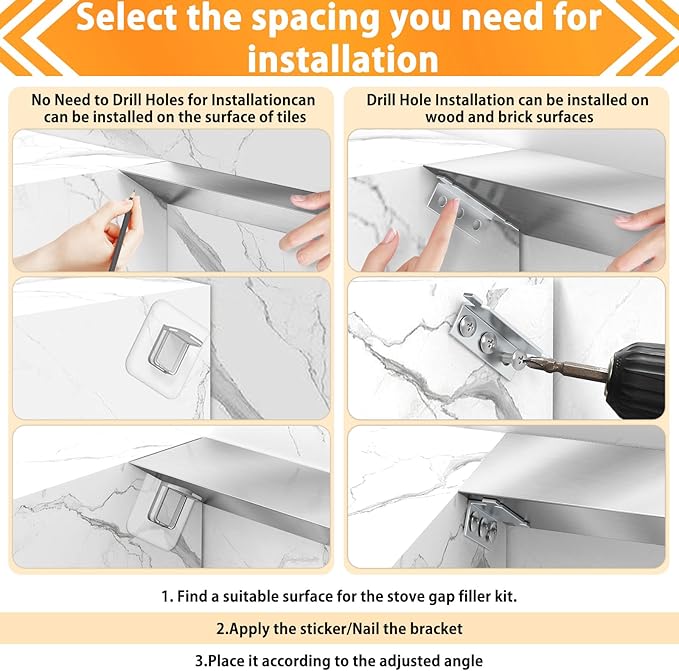 Select the spacing you need for installation

No Need to Drill Holes for Installationcan can be installed on the surface of tiles

Drill Hole Installation can be installed on wood and brick surfaces

1. Find a suitable surface for the stove gap filler kit.

2.Apply the sticker/Nail the bracket

3.Place it according to the adjusted angle