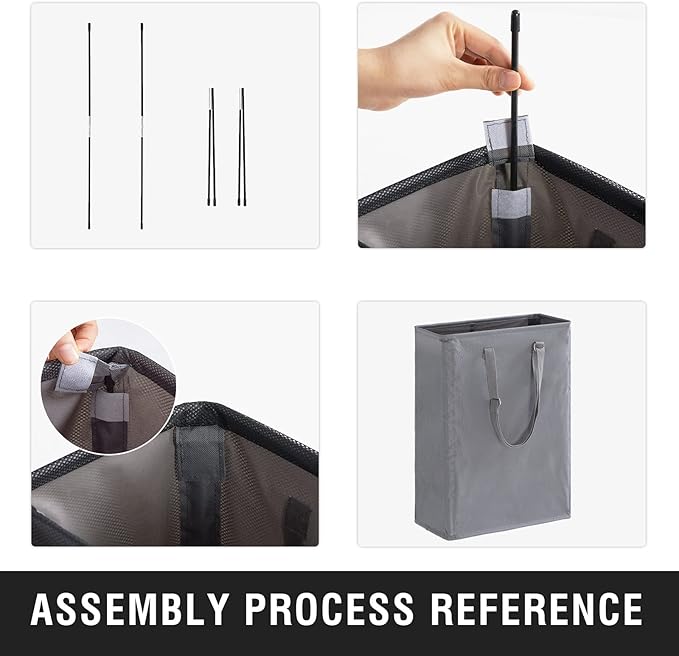 ASSEMBLY PROCESS REFERENCE