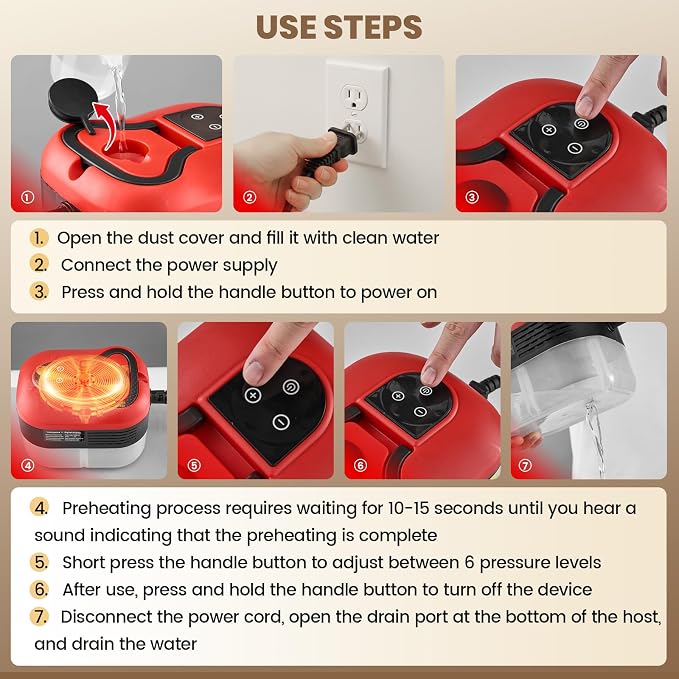 USE STEPS

①

②

③

1. Open the dust cover and fill it with clean water
2. Connect the power supply
3. Press and hold the handle button to power on

④

⑤

⑥

⑦

4. Preheating process requires waiting for 10-15 seconds until you hear a sound indicating that the preheating is complete
5. Short press the handle button to adjust between 6 pressure levels
6. After use, press and hold the handle button to turn off the device
7. Disconnect the power cord, open the drain port at the bottom of the host, and drain the water