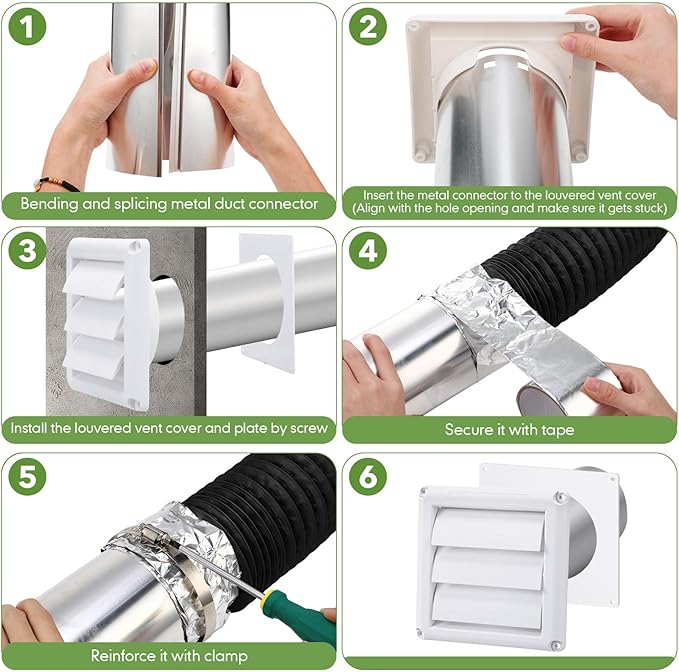 1
Bending and splicing metal duct connector

2
Insert the metal connector to the louvered vent cover
(Align with the hole opening and make sure it gets stuck)

3
Install the louvered vent cover and plate by screw

4
Secure it with tape

5
Reinforce it with clamp

6