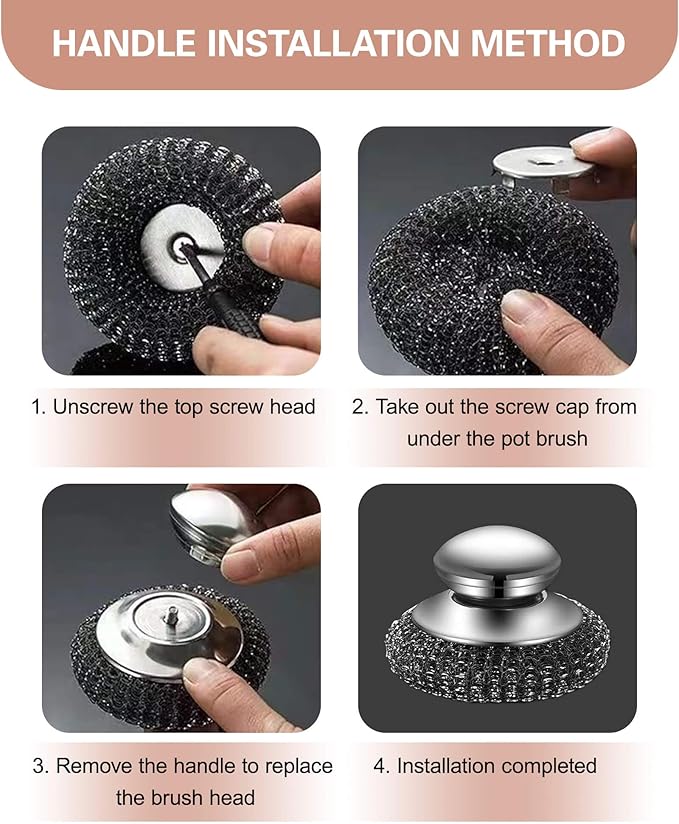 HANDLE INSTALLATION METHOD

1. Unscrew the top screw head

2. Take out the screw cap from under the pot brush

3. Remove the handle to replace the brush head

4. Installation completed