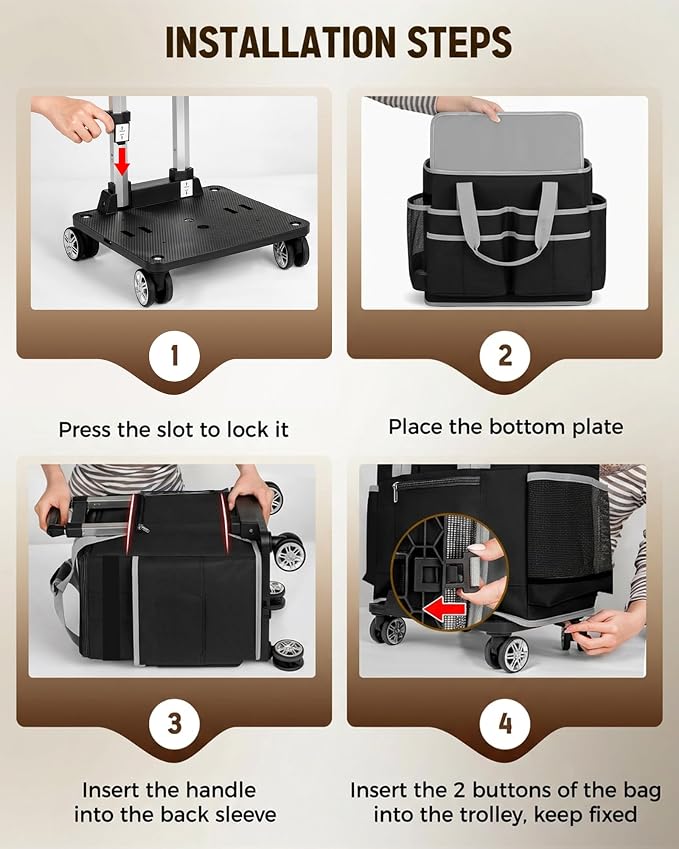 INSTALLATION STEPS

1

Press the slot to lock it

2

Place the bottom plate

3

Insert the handle into the back sleeve

4

Insert the 2 buttons of the bag into the trolley, keep fixed